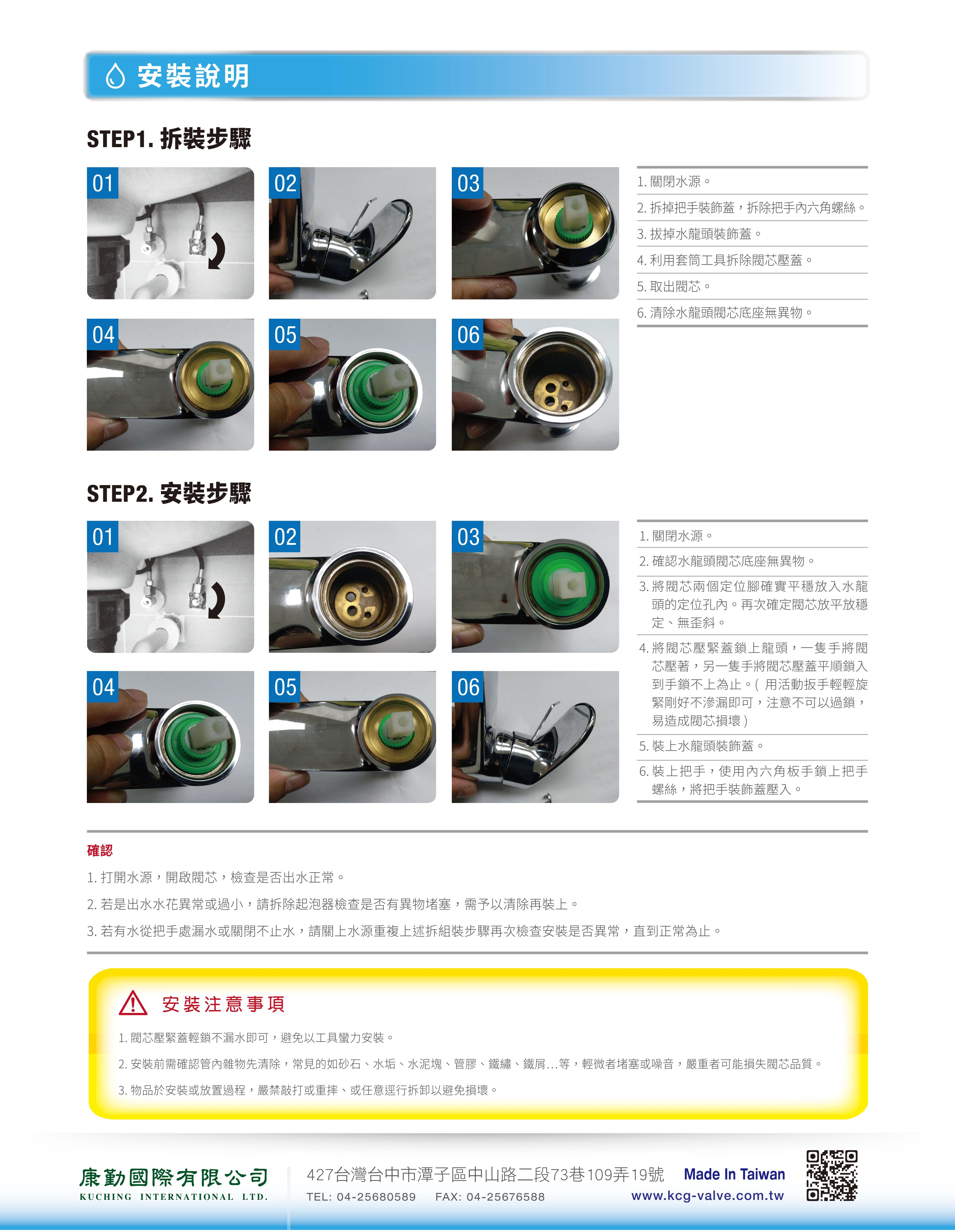 安裝說明

STEP1. 拆裝步驟

01 02 03

04 05 06

1. 關閉水源。
2. 拆掉把手裝飾蓋，拆除把手內六角螺絲。
3. 拔掉水龍頭裝飾蓋。
4. 利用套筒工具拆除閥芯壓蓋。
5. 取出閥芯。
6. 清除水龍頭閥芯底座無異物。

STEP2. 安裝步驟

01 02 03

04 05 06

1. 關閉水源。
2. 確認水龍頭閥芯底座無異物。
3. 將閥芯兩個定位腳確實平穩放入水龍頭的定位孔內。再次確定閥芯放平放穩定、無歪斜。
4. 將閥芯壓緊蓋鎖上龍頭，一隻手將閥芯壓著，另一隻手將閥芯壓蓋平順鎖入到手鎖不上為止。( 用活動扳手輕輕旋緊剛好不滲漏即可，注意不可以過鎖，易造成閥芯損壞 )
5. 裝上水龍頭裝飾蓋。
6. 裝上把手，使用內六角板手鎖上把手螺絲，將把手裝飾蓋壓入。

確認
1. 打開水源，開啟閥芯，檢查是否出水正常。
2. 若是出水水花異常或過小，請拆除起泡器檢查是否有異物堵塞，需予以清除再裝上。
3. 若有水從把手處漏水或關閉不止水，請關上水源重複上述拆組裝步驟再次檢查安裝是否異常，直到正常為止。

安裝注意事項
1. 閥芯壓緊蓋輕鎖不漏水即可，避免以工具蠻力安裝。
2. 安裝前需確認管內雜物先清除，常見的如砂石、水垢、水泥塊、管膠、鐵繡、鐵屑…等，輕微者堵塞或噪音，嚴重者可能損失閥芯品質。
3. 物品於安裝或放置過程，嚴禁敲打或重摔、或任意逕行拆卸以避免損壞。

康勤國際有限公司
KUCHING INTERNATIONAL LTD.
427台灣台中市潭子區中山路二段73巷109弄19號
TEL: 04-25680589 FAX: 04-25676588
Made In Taiwan
www.kcg-valve.com.tw